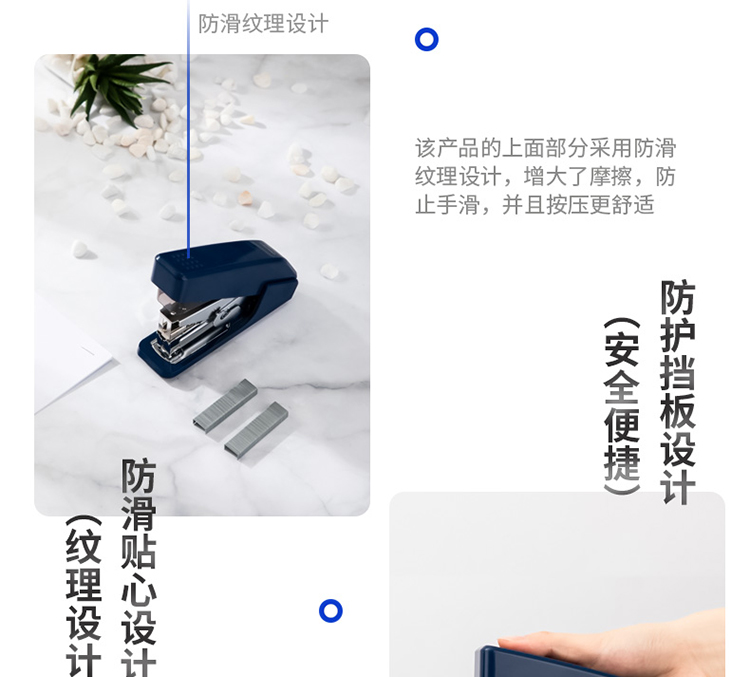 防滑纹理设计

该产品的上面部分采用防滑纹理设计，增大了摩擦，防止手滑，并且按压更舒适

防护挡板设计
（安全便捷）

防滑贴心设计
（纹理设计