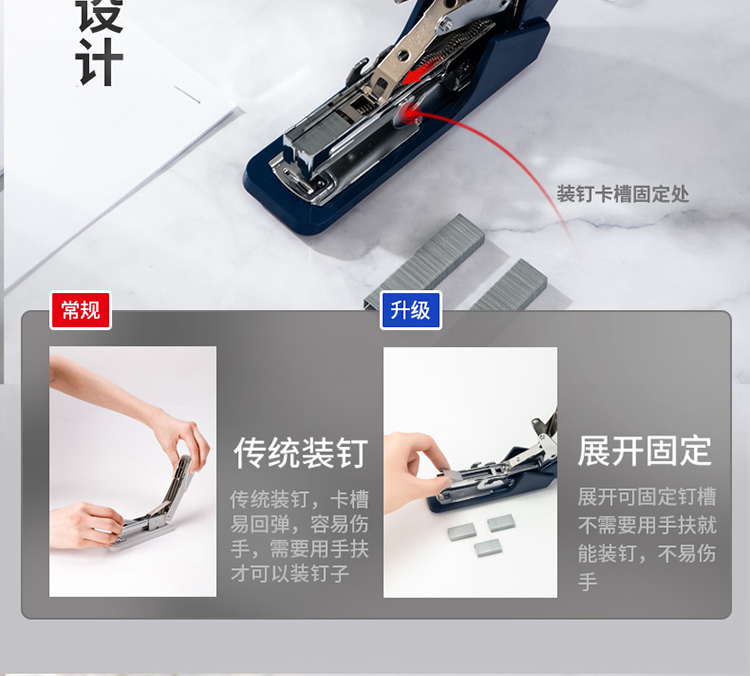 设计

装钉卡槽固定处

常规

传统装钉

传统装钉，卡槽易回弹，容易伤手，需要用手扶才可以装钉子

升级

展开固定

展开可固定钉槽不需要用手扶就能装钉，不易伤手