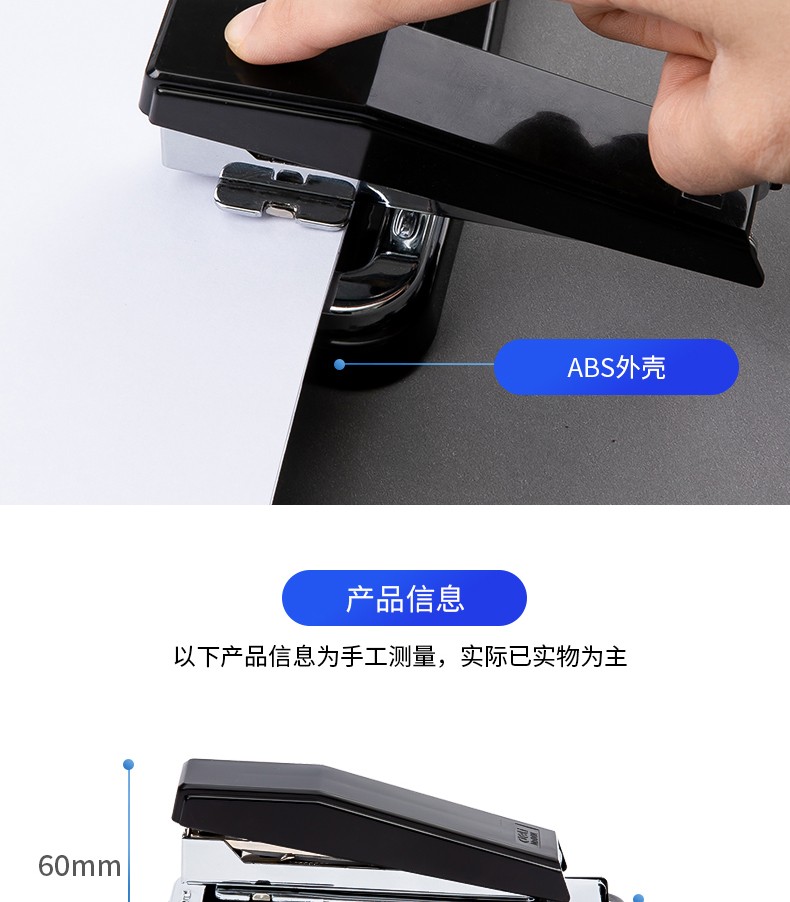 ABS外壳

产品信息

以下产品信息为手工测量，实际已实物为主

60mm