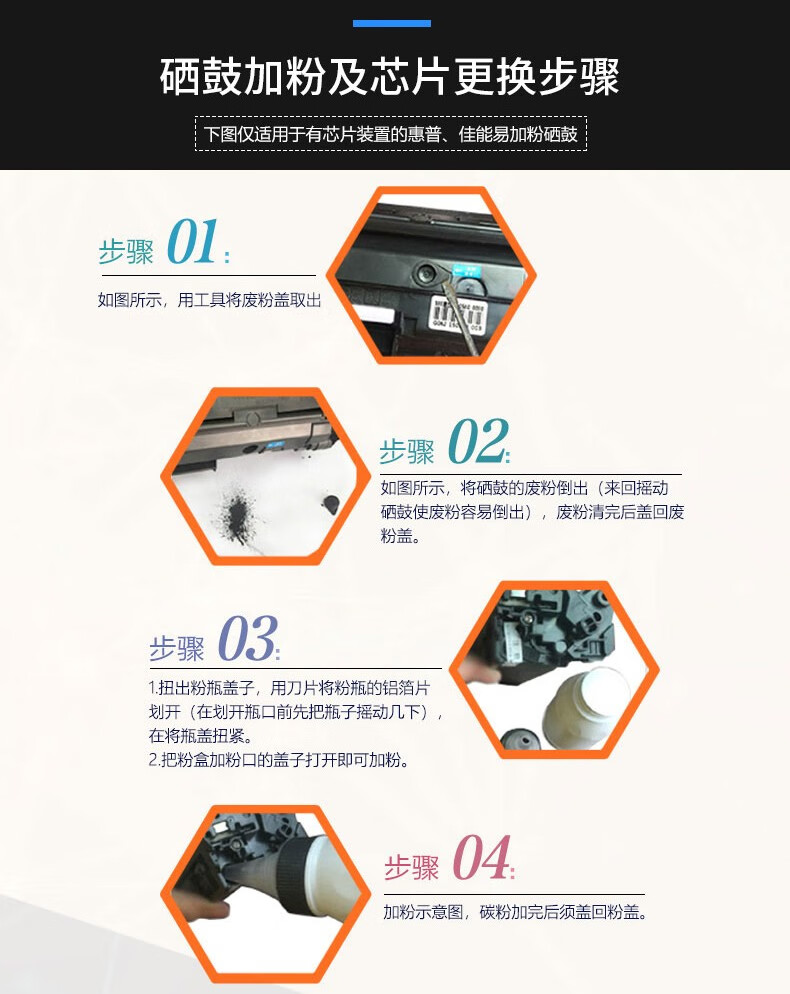 硒鼓加粉及芯片更换步骤

下图仅适用于有芯片装置的惠普、佳能易加粉硒鼓

步骤 01:

如图所示，用工具将废粉盖取出

步骤 02:

如图所示，将硒鼓的废粉倒出（来回摇动硒鼓使废粉容易倒出），废粉清完后盖回废粉盖。

步骤 03:

1.扭出粉瓶盖子，用刀片将粉瓶的铝箔片划开（在划开瓶口前先把瓶子摇动几下），在将瓶盖扭紧。
2.把粉盒加粉口的盖子打开即可加粉。

步骤 04:

加粉示意图，碳粉加完后须盖回粉盖。