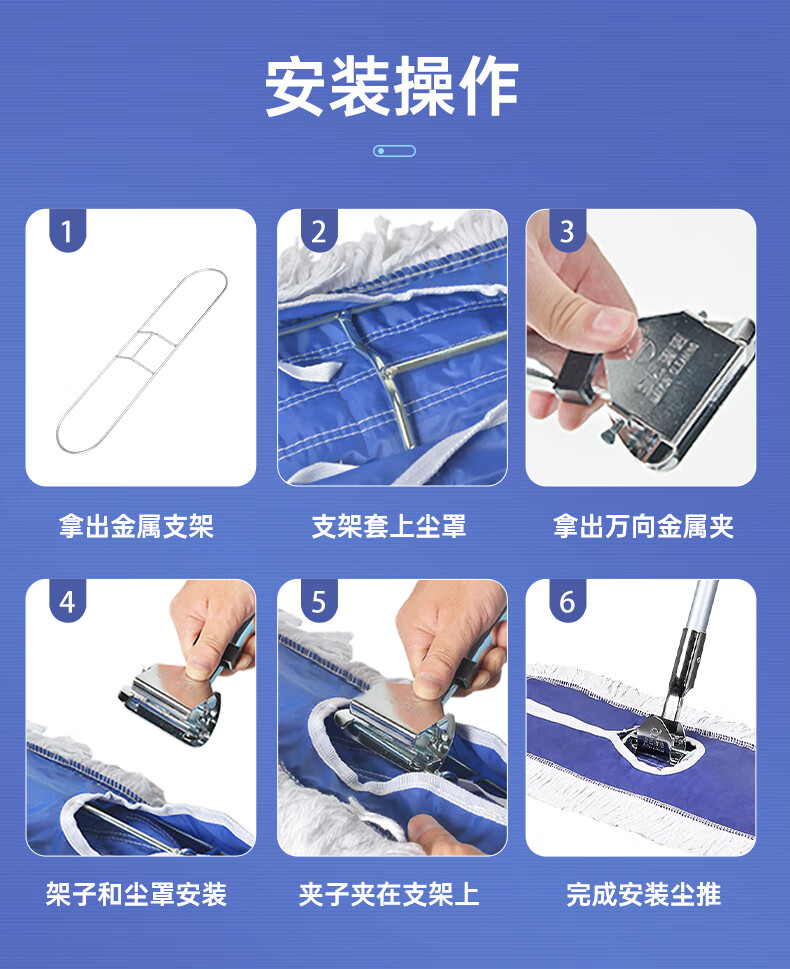 安装操作

1

拿出金属支架

2

支架套上尘罩

3

拿出万向金属夹

4

架子和尘罩安装

5

夹子夹在支架上

6

完成安装尘推