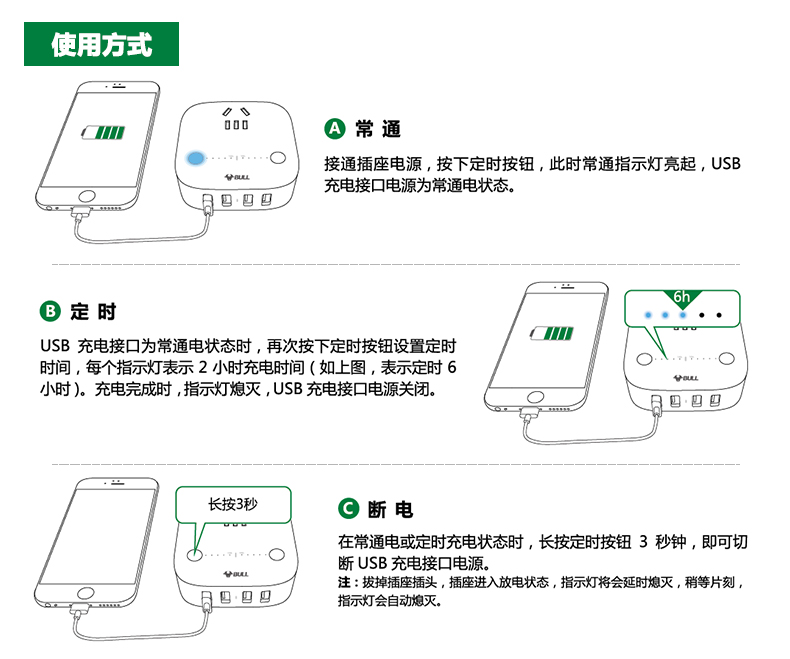 使用方式

BULL

A 常 通

接通插座电源，按下定时按钮，此时常通指示灯亮起，USB 充电接口电源为常通电状态。

B 定 时

USB 充电接口为常通电状态时，再次按下定时按钮设置定时时间，每个指示灯表示 2 小时充电时间（如上图，表示定时 6 小时）。充电完成时，指示灯熄灭，USB 充电接口电源关闭。

6h

BULL

长按3秒

BULL

C 断 电

在常通电或定时充电状态时，长按定时按钮 3 秒钟，即可切断 USB 充电接口电源。

注：拔掉插座插头，插座进入放电状态，指示灯将会延时熄灭，稍等片刻，指示灯会自动熄灭。