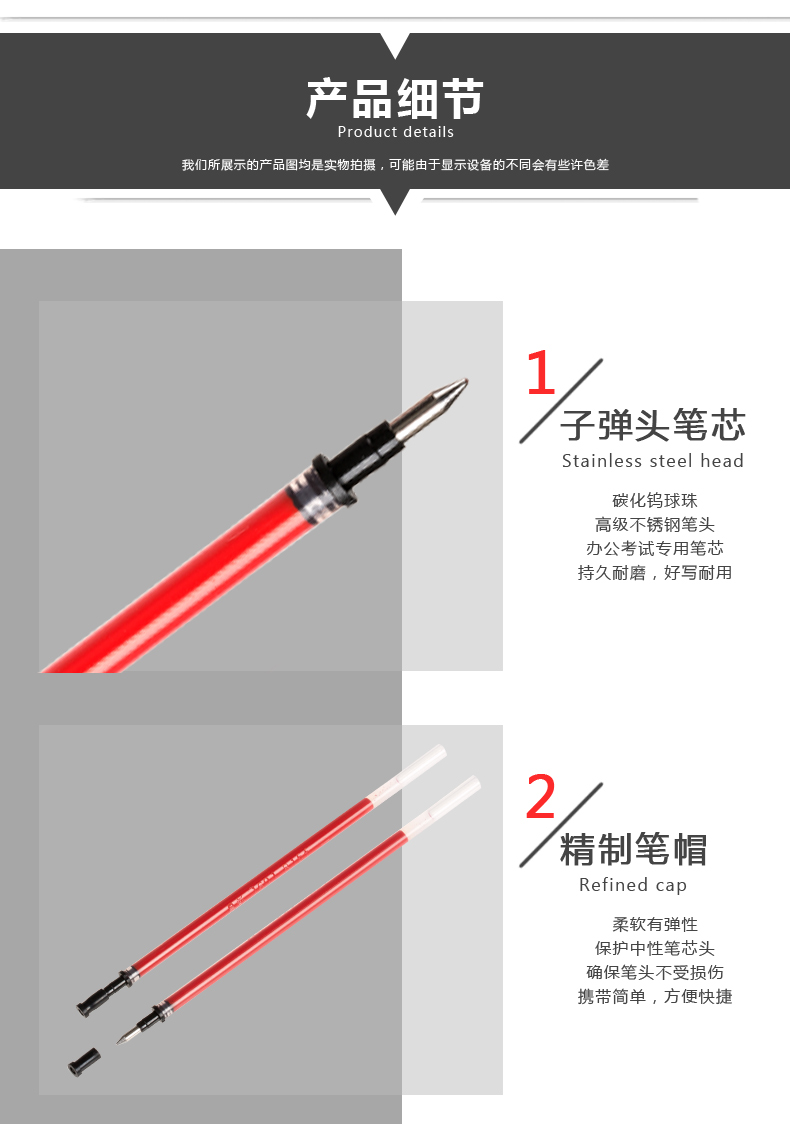 产品细节
Product details
我们所展示的产品图均是实物拍摄，可能由于显示设备的不同会有些许色差

1
子弹头笔芯
Stainless steel head
碳化钨球珠
高级不锈钢笔头
办公考试专用笔芯
持久耐磨，好写耐用

2
精制笔帽
Refined cap
柔软有弹性
保护中性笔芯头
确保笔头不受损伤
携带简单，方便快捷